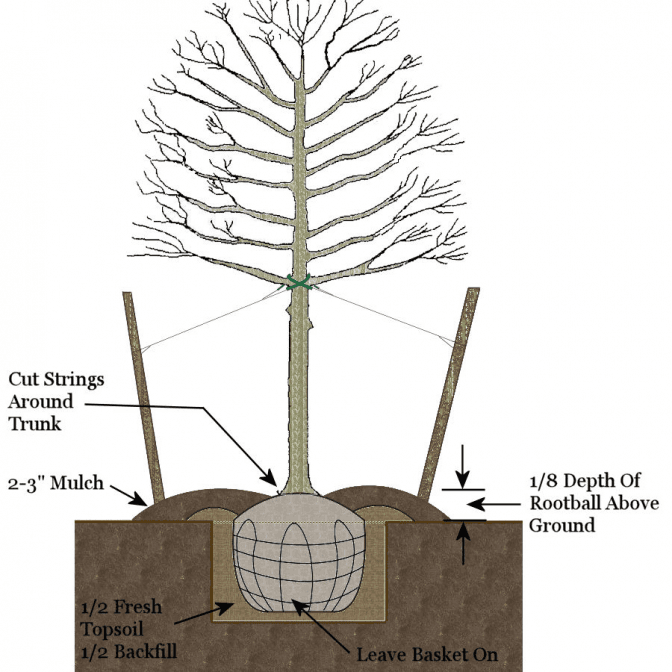 Cut Strings Around Trunk

2-3" Mulch

1/8 Depth Of Rootball Above Ground

1/2 Fresh Topsoil 1/2 Backfill

Leave Basket On