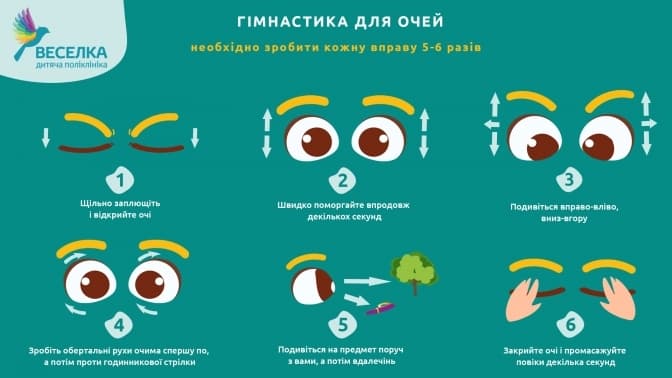 ВЕСЕЛКА
дитяча поліклініка

ГІМНАСТИКА ДЛЯ ОЧЕЙ

необхідно зробити кожну вправу 5-6 разів

1
Щільно заплющіть і відкрийте очі

2
Швидко поморгайте впродовж декількох секунд

3
Подивіться вправо-вліво, вниз-вгору

4
Зробіть обертальні рухи очима спершу по, а потім проти годинникової стрілки

5
Подивіться на предмет поруч з вами, а потім вдалечінь

6
Закрийте очі і промасажуйте повіки декілька секунд