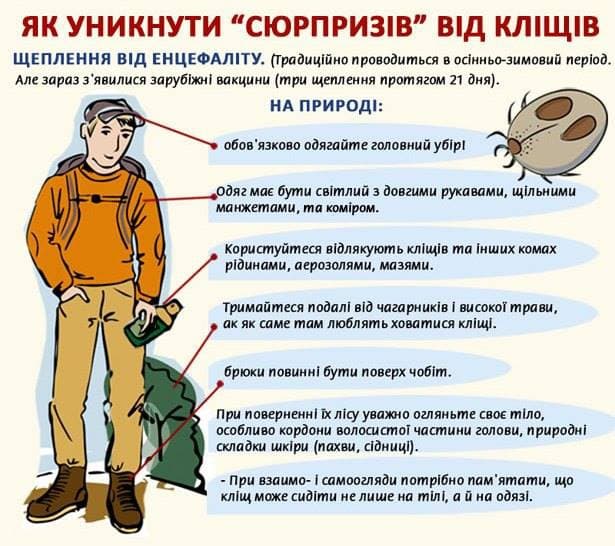 ЯК УНИКНУТИ "СЮРПРИЗІВ" ВІД КЛІЩІВ

ЩЕПЛЕННЯ ВІД ЕНЦЕФАЛІТУ. (Традиційно проводиться в осінньо-зимовий період. Але зараз з'явилися зарубіжні вакцини (три щеплення протягом 21 дня).

НА ПРИРОДІ:

обов'язково одягайте головний убір!

Одяг має бути світлий з довгими рукавами, щільними манжетами, та коміром.

Користуйтеся відлякують кліщів та інших комах рідинами, аерозолями, мазями.

Тримайтеся подалі від чагарників і високої трави, ак як саме там люблять ховатися кліщі.

брюки повинні бути поверх чобіт.

При поверненні їх лісу уважно огляньте своє тіло, особливо кордони волосистої частини голови, природні складки шкіри (пахви, сідниці).

- При взаимо- і самоогляди потрібно пам'ятати, що кліщ може сидіти не лише на тілі, а й на одязі.